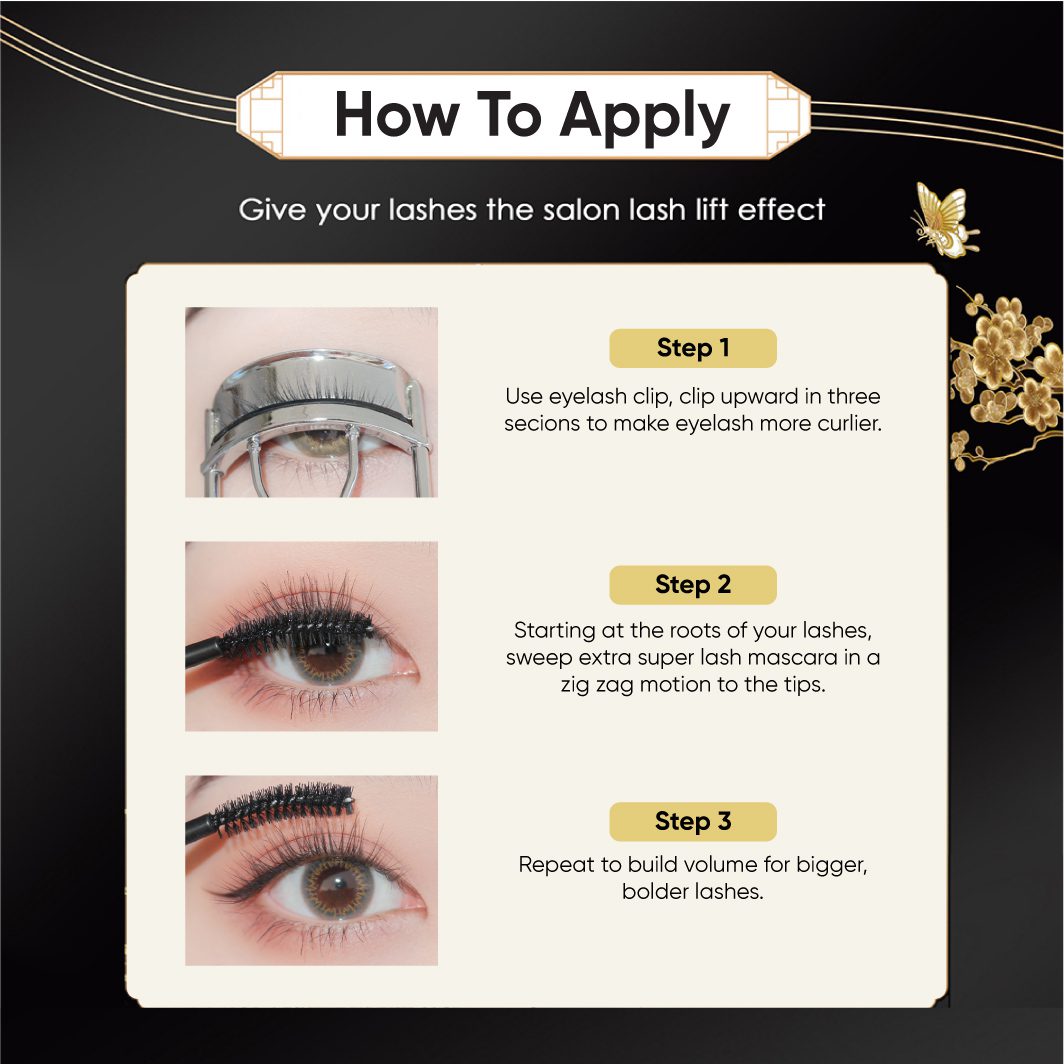 How To Apply

Give your lashes the salon lash lift effect

Step 1

Use eyelash clip, clip upward in three secions to make eyelash more curlier.

Step 2

Starting at the roots of your lashes, sweep extra super lash mascara in a zig zag motion to the tips.

Step 3

Repeat to build volume for bigger, bolder lashes.