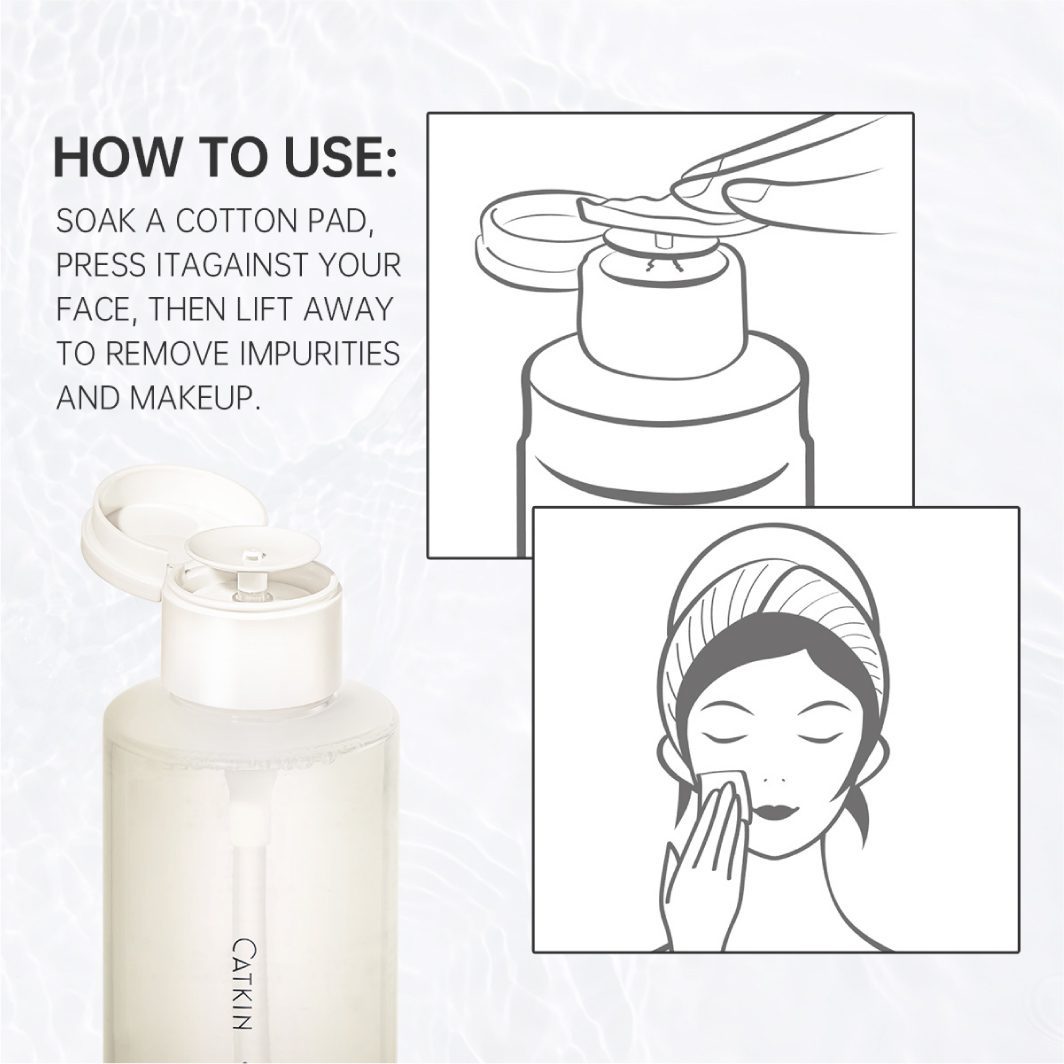 HOW TO USE:

SOAK A COTTON PAD, PRESS ITAGAINST YOUR FACE, THEN LIFT AWAY TO REMOVE IMPURITIES AND MAKEUP.

CATKIN