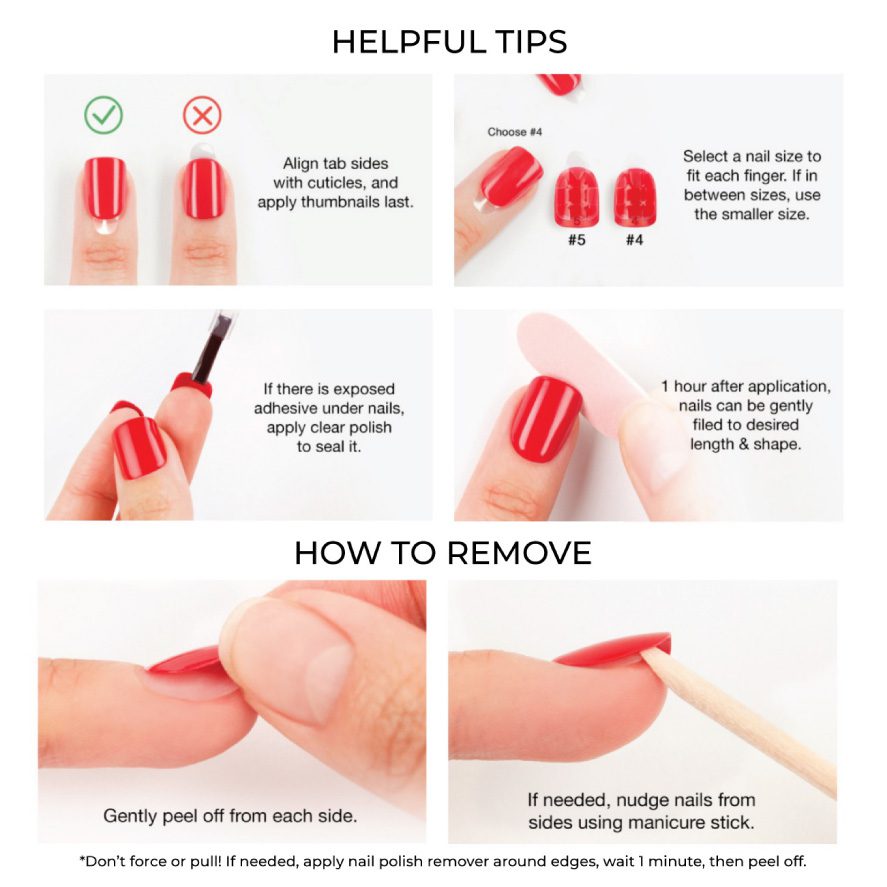 HELPFUL TIPS

Align tab sides with cuticles, and apply thumbnails last.

Choose #4

#5 #4

Select a nail size to fit each finger. If in between sizes, use the smaller size.

If there is exposed adhesive under nails, apply clear polish to seal it.

1 hour after application, nails can be gently filed to desired length & shape.

HOW TO REMOVE

Gently peel off from each side.

If needed, nudge nails from sides using manicure stick.

*Don't force or pull! If needed, apply nail polish remover around edges, wait 1 minute, then peel off.